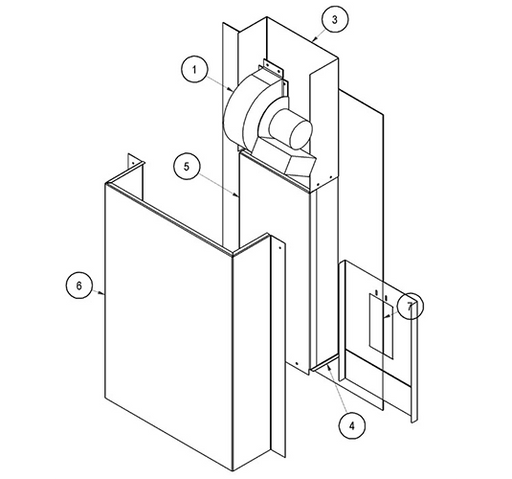 3
1
5
6
7
4