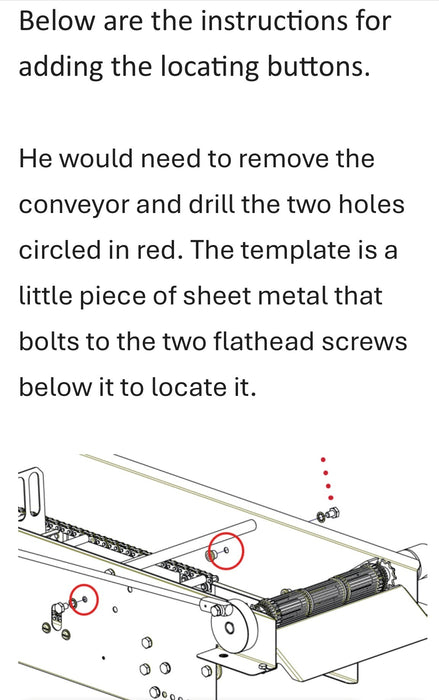 Below are the instructions for adding the locating buttons.

He would need to remove the conveyor and drill the two holes circled in red. The template is a little piece of sheet metal that bolts to the two flathead screws below it to locate it.